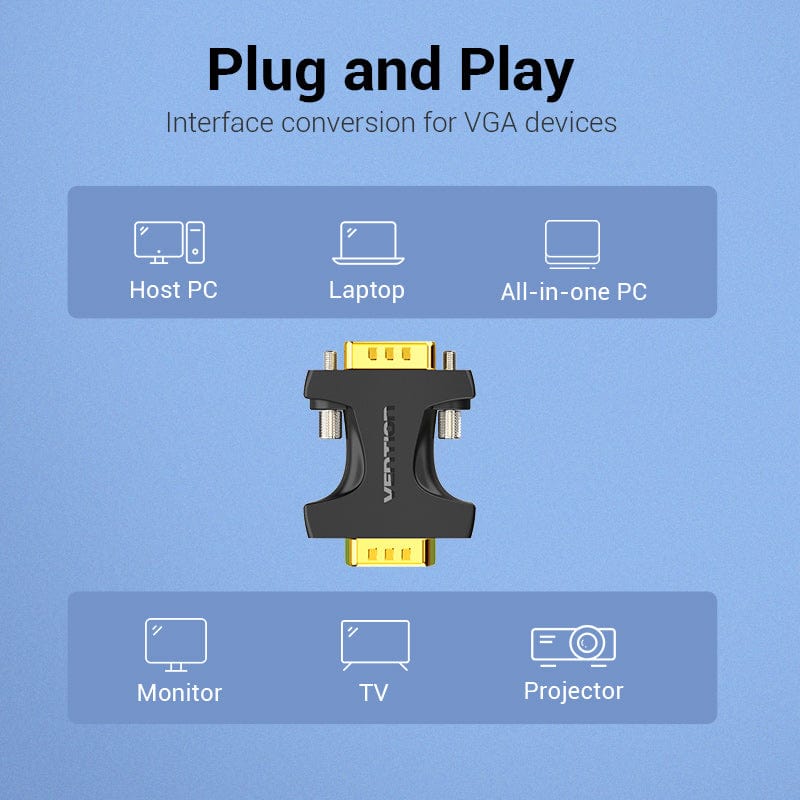 Plug and Play
Interface conversion for VGA devices

Host PC
Laptop
All-in-one PC

VENTION

Monitor
TV
Projector