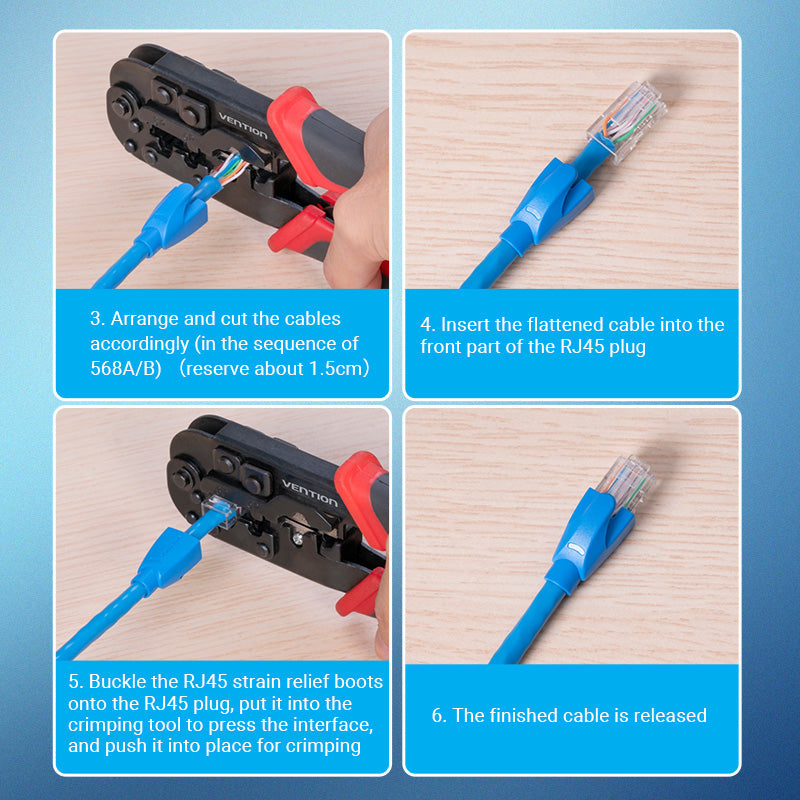 VENTION

3. Arrange and cut the cables accordingly (in the sequence of 568A/B) (reserve about 1.5cm)

4. Insert the flattened cable into the front part of the RJ45 plug

VENTION

5. Buckle the RJ45 strain relief boots onto the RJ45 plug, put it into the crimping tool to press the interface, and push it into place for crimping

6. The finished cable is released