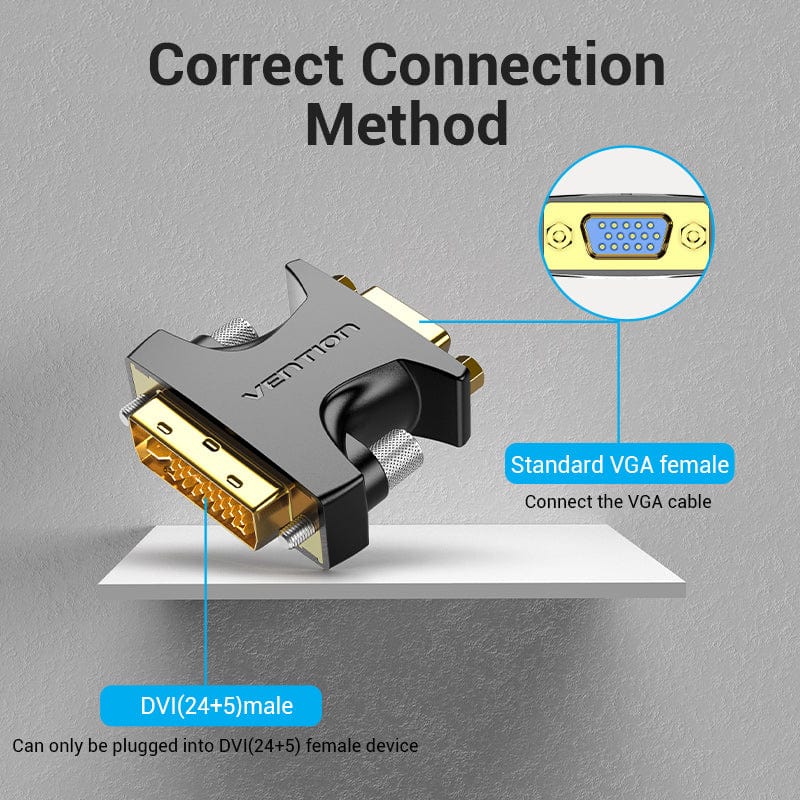 Correct Connection Method

VENTION

Standard VGA female
Connect the VGA cable

DVI(24+5)male
Can only be plugged into DVI(24+5) female device