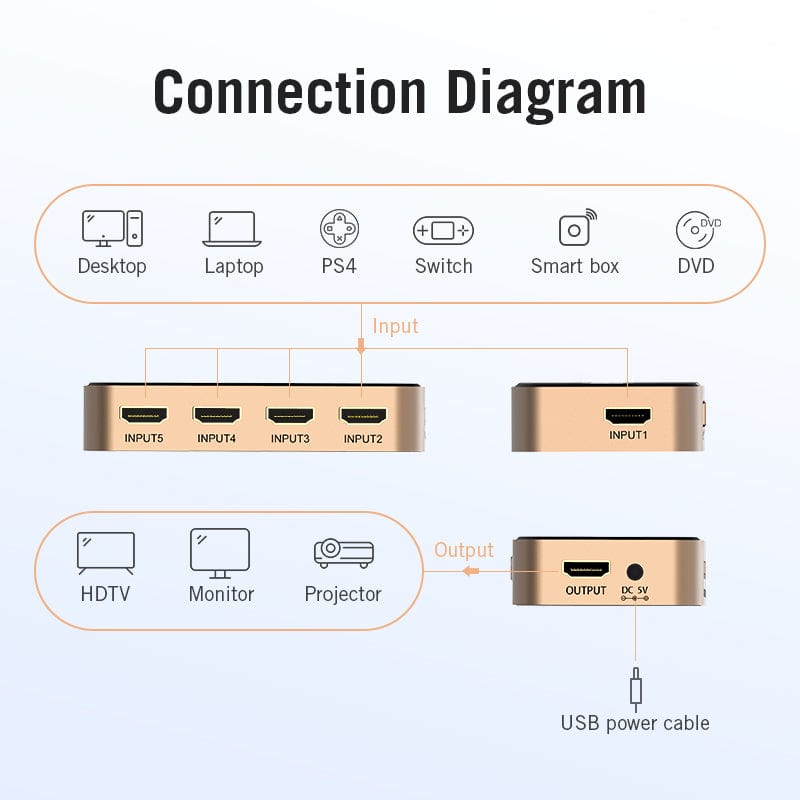 Connection Diagram

Desktop
Laptop
PS4
Switch
Smart box
DVD

DVD

Input

INPUT5
INPUT4
INPUT3
INPUT2
INPUT1

HDTV
Monitor
Projector

Output

OUTPUT
DC 5V

USB power cable